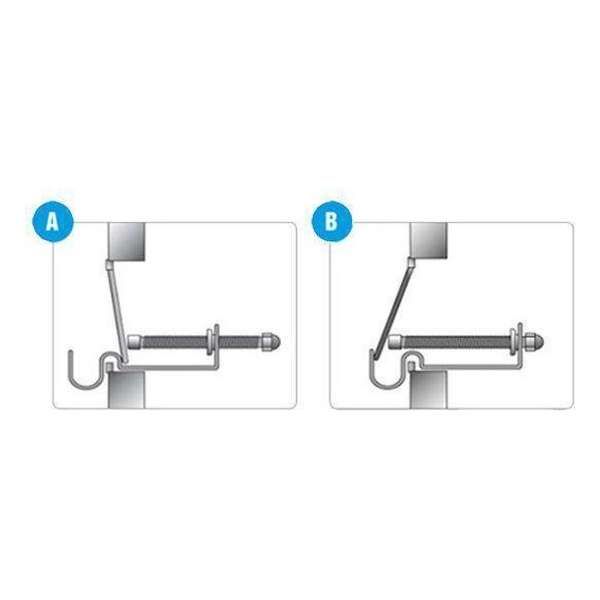 A

B